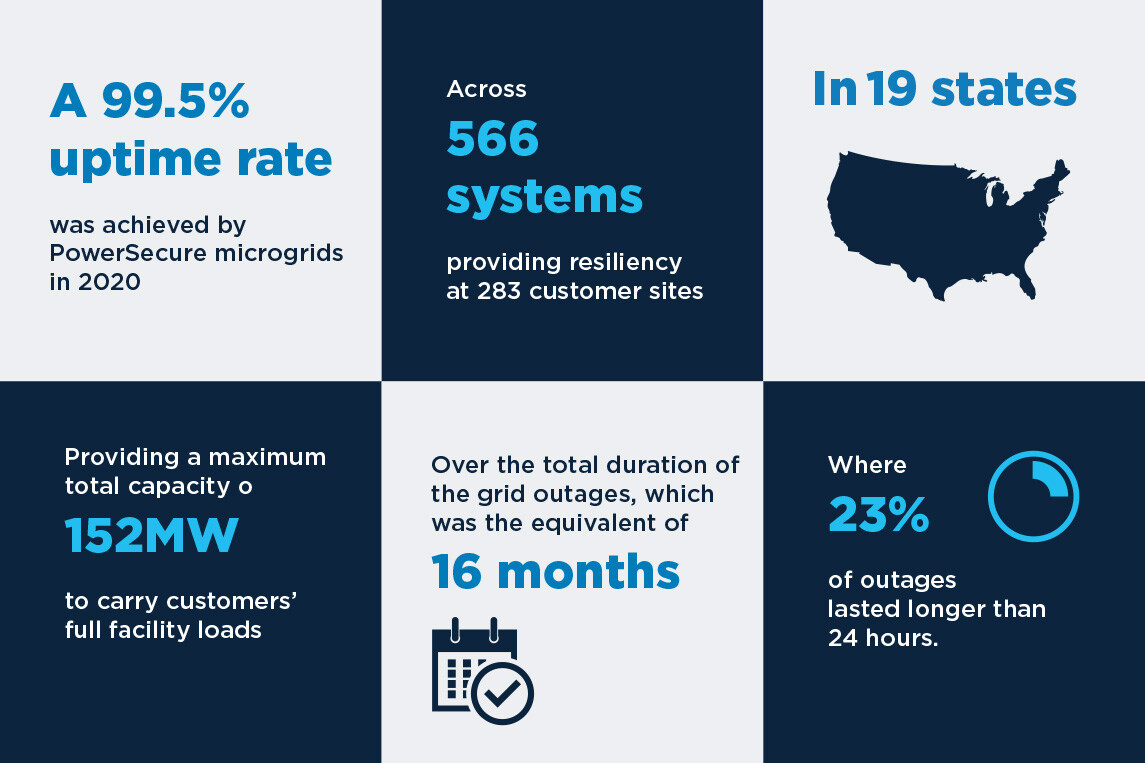 A 99.5% uptime rate

was achieved by PowerSecure microgrids in 2020

Across

566 systems

providing resiliency at 283 customer sites

In 19 states

Providing a maximum total capacity o

152MW

to carry customers' full facility loads

Over the total duration of the grid outages, which was the equivalent of

16 months

Where

23%

of outages lasted longer than 24 hours.