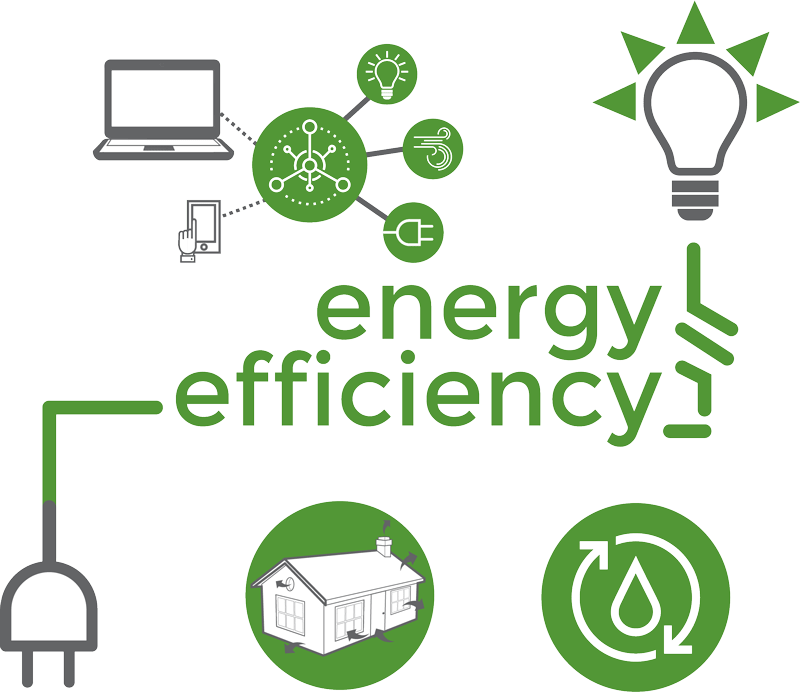 energy
efficiency